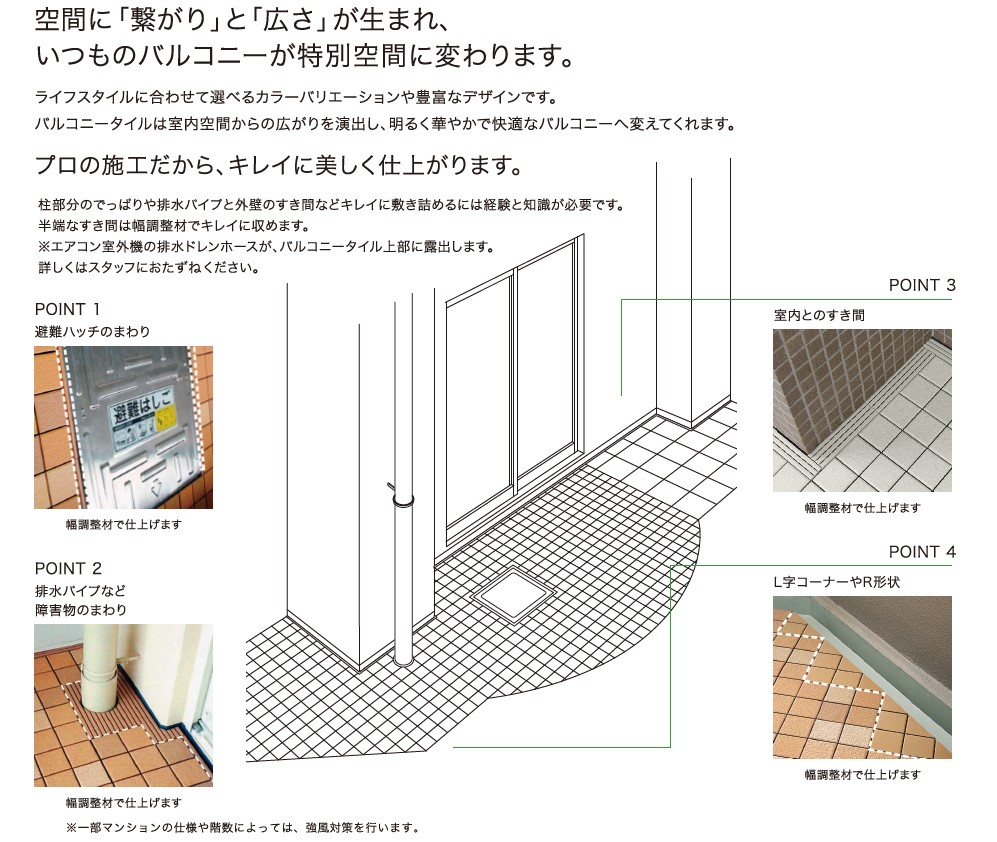 空間に「繋がり」と「広さ」が生まれ、
いつものバルコニーが特別空間に変わります。

ライフスタイルに合わせて選べるカラーバリエーションや豊富なデザインです。
バルコニータイルは室内空間からの広がりを演出し、明るく華やかで快適なバルコニーへ変えてくれます。

プロの施工だから、キレイに美しく仕上がります。

柱部分のでっぱりや排水パイプと外壁のすき間などキレイに敷き詰めるには経験と知識が必要です。
半端なすき間は幅調整材でキレイに収めます。
※エアコン室外機の排水ドレンホースが、バルコニータイル上部に露出します。
詳しくはスタッフにおたずねください。

POINT 1
避難ハッチのまわり

避難はしご

幅調整材で仕上げます

POINT 2
排水パイプなど
障害物のまわり

幅調整材で仕上げます

POINT 3
室内とのすき間

幅調整材で仕上げます

POINT 4
L字コーナーやR形状

幅調整材で仕上げます

※一部マンションの仕様や階数によっては、強風対策を行います。