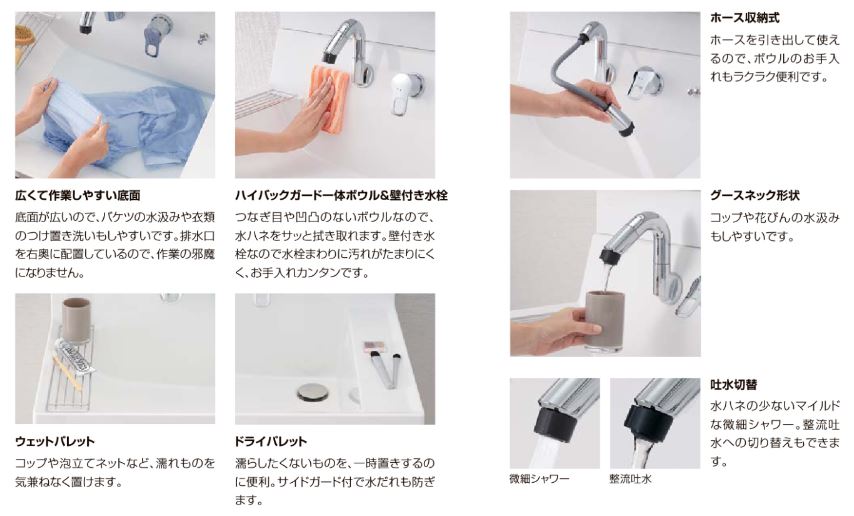 広くて作業しやすい底面
底面が広いので、バケツの水汲みや衣類のつけ置き洗いもしやすいです。排水口を右奥に配置しているので、作業の邪魔になりません。

ハイバックガード一体ボウル&壁付き水栓
つなぎ目や凹凸のないボウルなので、水ハネをサッと拭き取れます。壁付き水栓なので水栓まわりに汚れがたまりにくく、お手入れカンタンです。

ウェットパレット
コップや泡立てネットなど、濡れものを気兼ねなく置けます。

ドライパレット
濡らしたくないものを、一時置きするのに便利。サイドガード付で水だれも防ぎます。

ホース収納式
ホースを引き出して使えるので、ボウルのお手入れもラクラク便利です。

グースネック形状
コップや花びんの水汲みもしやすいです。

吐水切替
水ハネの少ないマイルドな微細シャワー。整流吐水への切り替えもできます。

微細シャワー
整流吐水