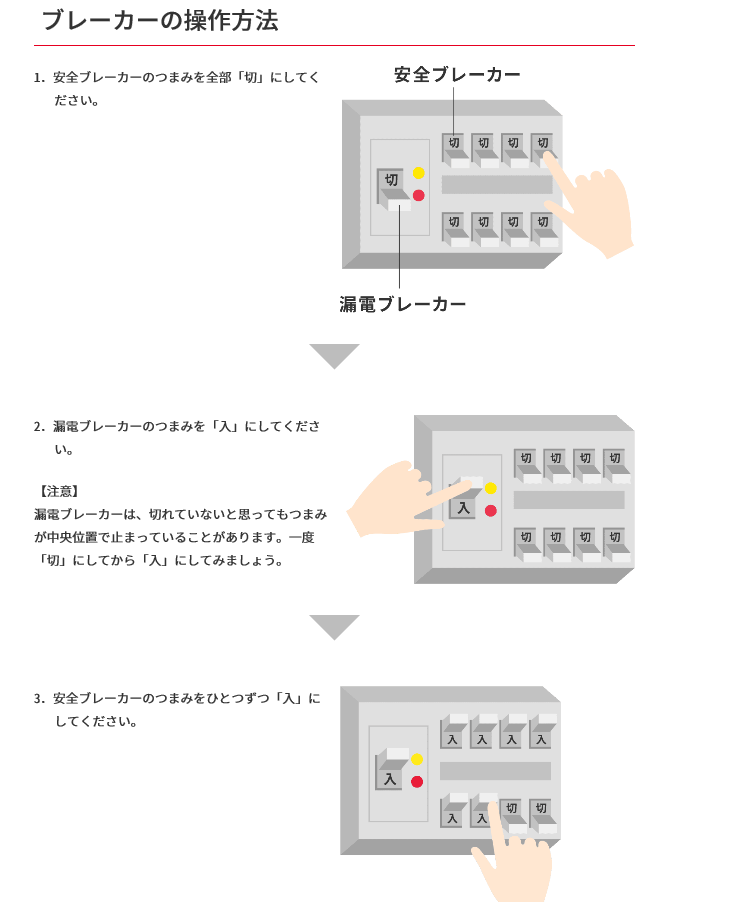 ブレーカーの操作方法

1. 安全ブレーカーのつまみを全部「切」にしてください。

安全ブレーカー

切 切 切 切

切

切 切 切 切

漏電ブレーカー

2. 漏電ブレーカーのつまみを「入」にしてください。

【注意】
漏電ブレーカーは、切れていないと思ってもつまみが中央位置で止まっていることがあります。一度「切」にしてから「入」にしてみましょう。

切 切 切 切

入

切 切 切 切

3. 安全ブレーカーのつまみをひとつずつ「入」にしてください。

入 入 入 入

入

入 入 切 切