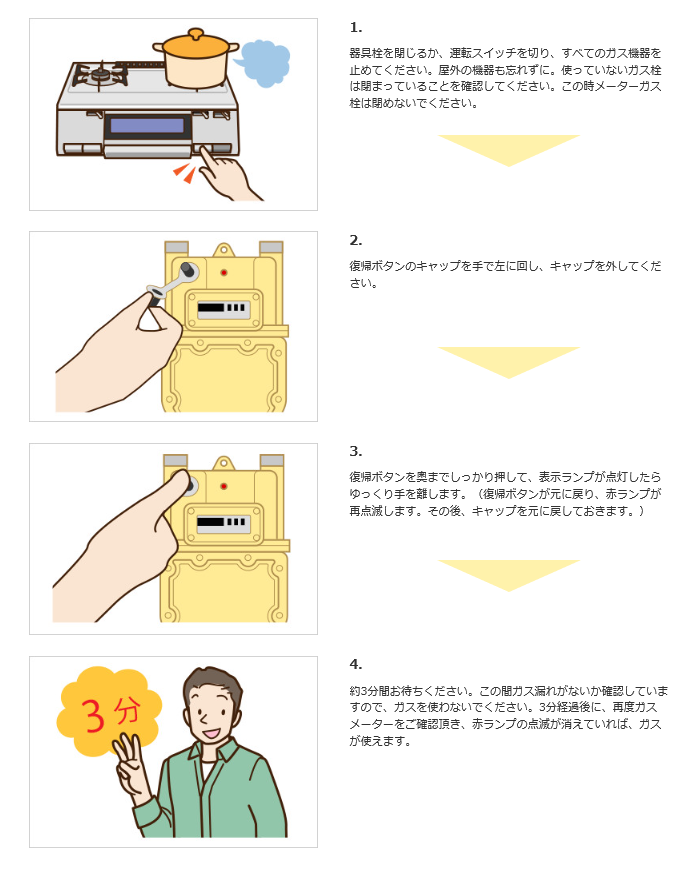 1.

器具栓を閉じるか、運転スイッチを切り、すべてのガス機器を止めてください。屋外の機器も忘れずに。使っていないガス栓は閉まっていることを確認してください。この時メーターガス栓は閉めないでください。

2.

復帰ボタンのキャップを手で左に回し、キャップを外してください。

3.

復帰ボタンを奥までしっかり押して、表示ランプが点灯したらゆっくり手を離します。（復帰ボタンが元に戻り、赤ランプが再点滅します。その後、キャップを元に戻しておきます。）

3分

4.

約3分間お待ちください。この間ガス漏れがないか確認していますので、ガスを使わないでください。3分経過後に、再度ガスメーターをご確認頂き、赤ランプの点滅が消えていれば、ガスが使えます。