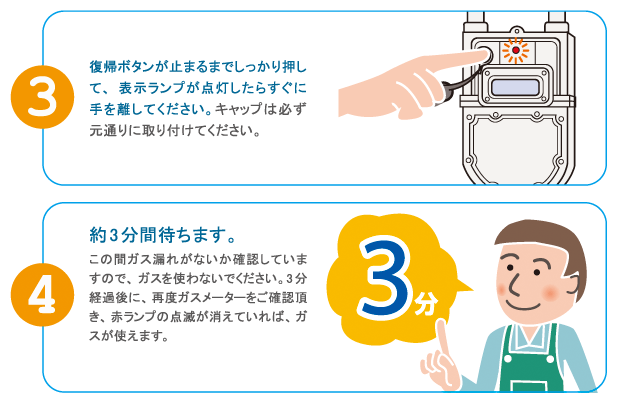 3

復帰ボタンが止まるまでしっかり押して、表示ランプが点灯したらすぐに手を離してください。キャップは必ず元通りに取り付けてください。

4

約3分間待ちます。

この間ガス漏れがないか確認していますので、ガスを使わないでください。3分経過後に、再度ガスメーターをご確認頂き、赤ランプの点滅が消えていれば、ガスが使えます。

3分