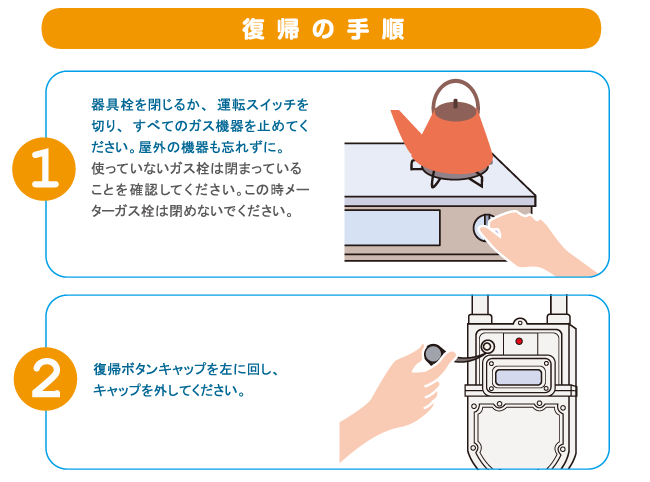 復帰の手順

1

器具栓を閉じるか、運転スイッチを切り、すべてのガス機器を止めてください。屋外の機器も忘れずに。
使っていないガス栓は閉まっていることを確認してください。この時メーターガス栓は閉めないでください。

2

復帰ボタンキャップを左に回し、キャップを外してください。