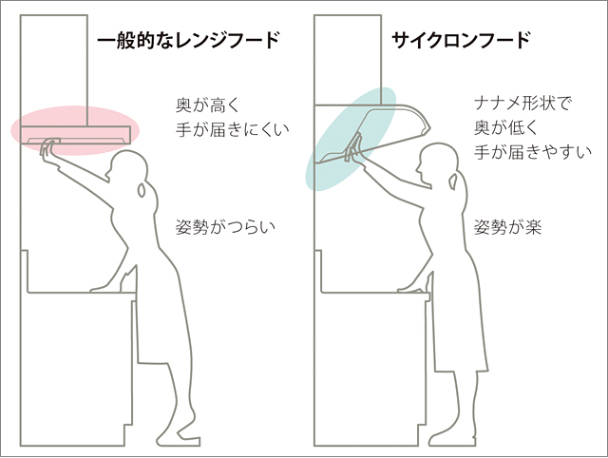 一般的なレンジフード

奥が高く
手が届きにくい

姿勢がつらい

サイクロンフード

ナナメ形状で
奥が低く
手が届きやすい

姿勢が楽