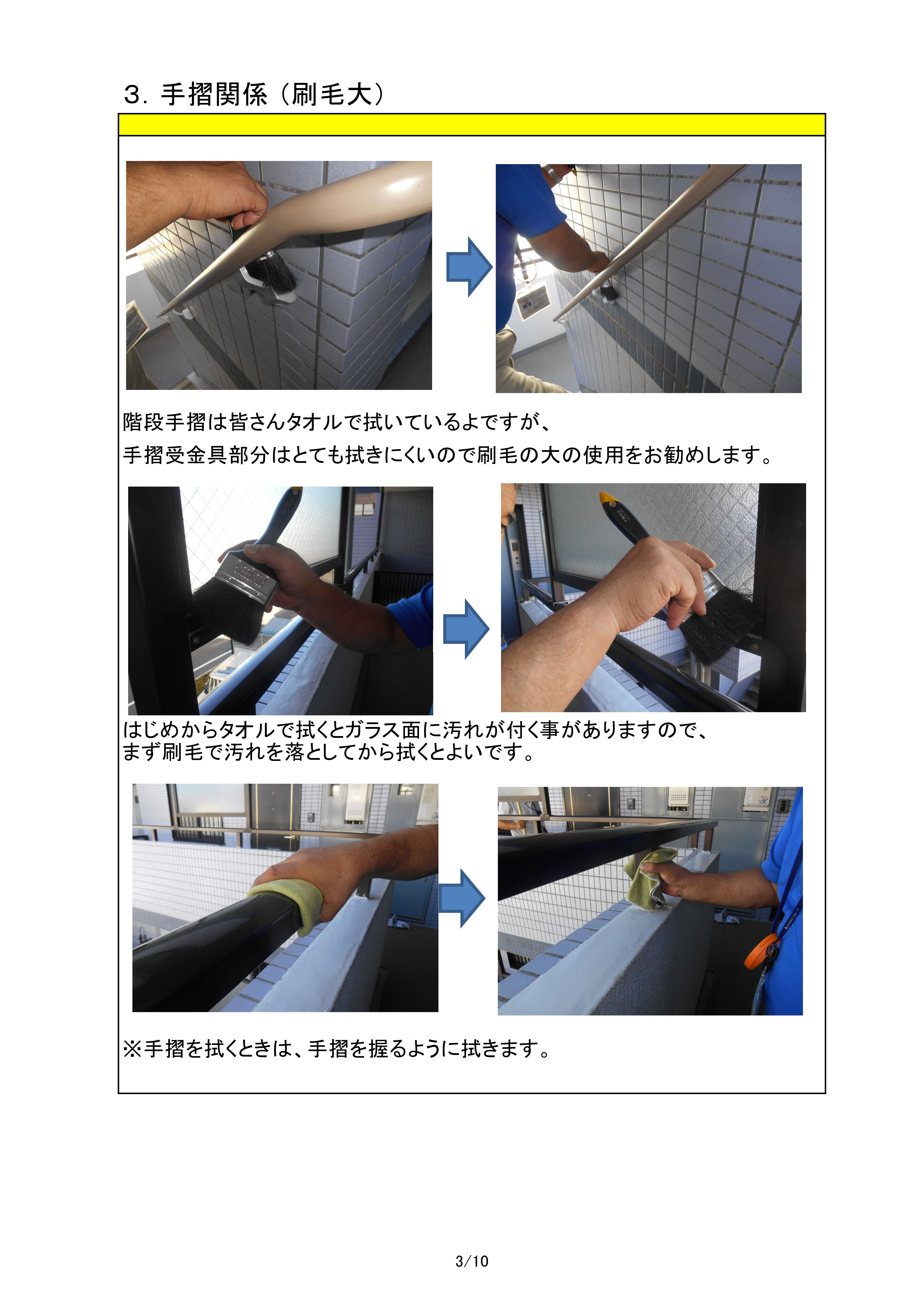 ３．手摺関係（刷毛大）

階段手摺は皆さんタオルで拭いているよですが、
手摺受金具部分はとても拭きにくいので刷毛の大の使用をお勧めします。

はじめからタオルで拭くとガラス面に汚れが付く事がありますので、
まず刷毛で汚れを落としてから拭くとよいです。

※手摺を拭くときは、手摺を握るように拭きます。

3/10