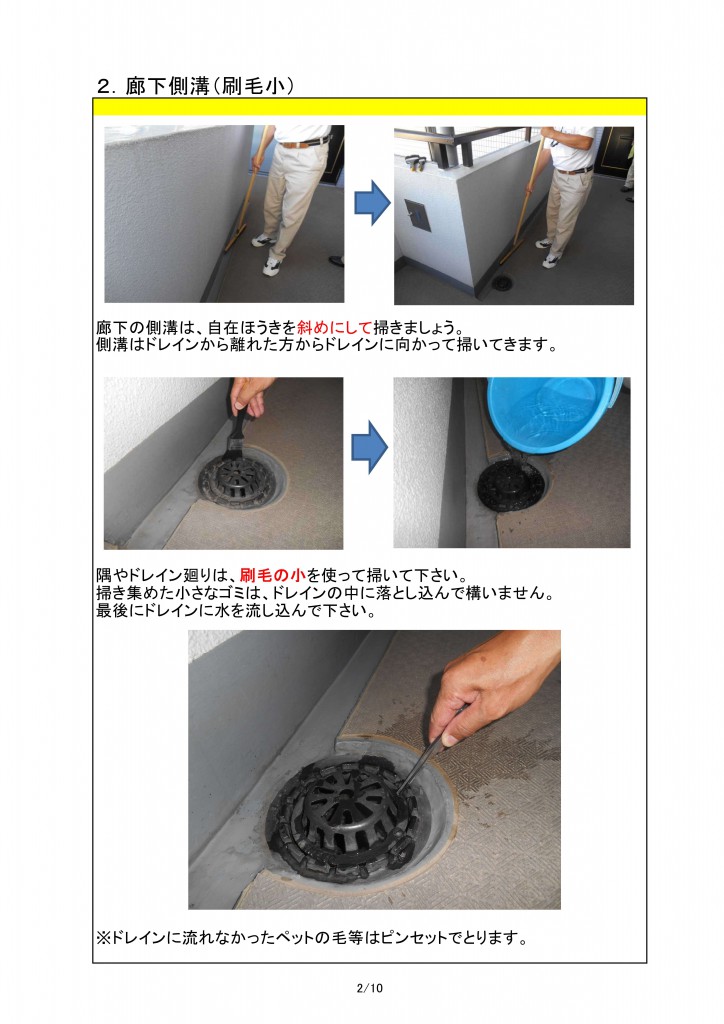 ２．廊下側溝（刷毛小）

廊下の側溝は、自在ほうきを斜めにして掃きましょう。
側溝はドレインから離れた方からドレインに向かって掃いてきます。

隅やドレイン廻りは、刷毛の小を使って掃いて下さい。
掃き集めた小さなゴミは、ドレインの中に落とし込んで構いません。
最後にドレインに水を流し込んで下さい。

※ドレインに流れなかったペットの毛等はピンセットでとります。

2/10