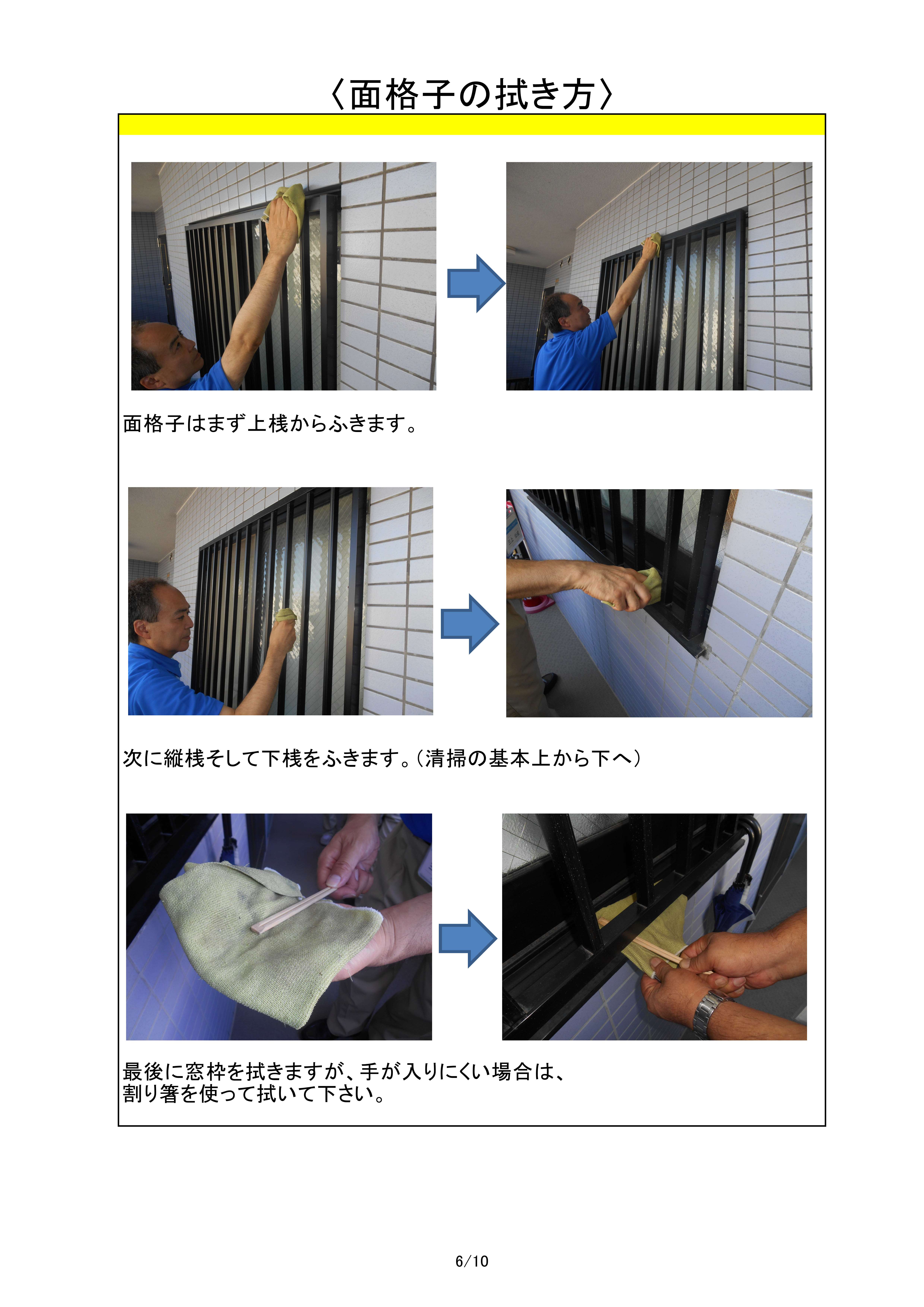 〈面格子の拭き方〉

面格子はまず上桟からふきます。

次に縦桟そして下桟をふきます。（清掃の基本上から下へ）

最後に窓枠を拭きますが、手が入りにくい場合は、
割り箸を使って拭いて下さい。

6/10