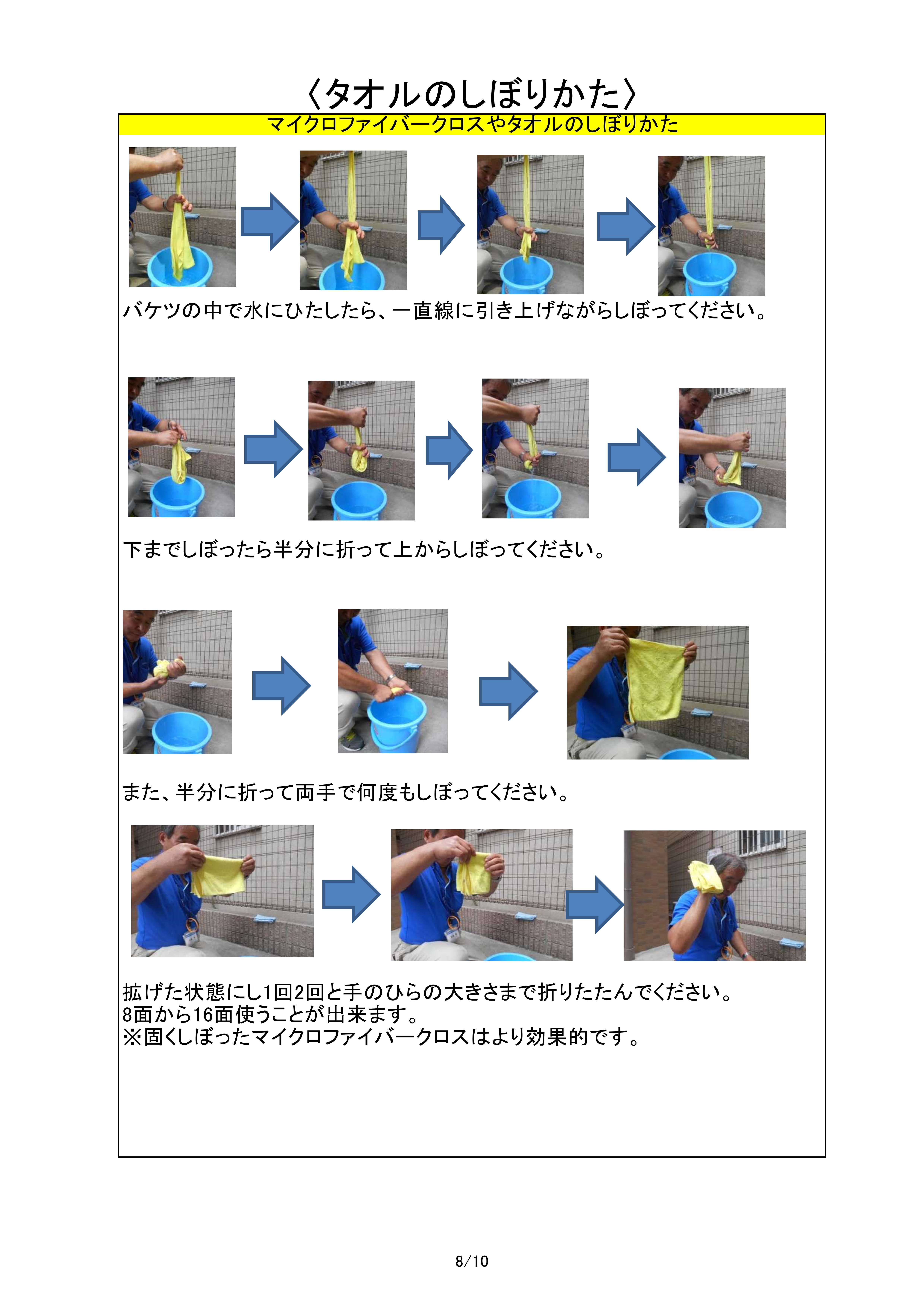 〈タオルのしぼりかた〉

マイクロファイバークロスやタオルのしぼりかた

バケツの中で水にひたしたら、一直線に引き上げながらしぼってください。

下までしぼったら半分に折って上からしぼってください。

また、半分に折って両手で何度もしぼってください。

拡げた状態にし1回2回と手のひらの大きさまで折りたたんでください。
8面から16面使うことが出来ます。
※固くしぼったマイクロファイバークロスはより効果的です。

8/10