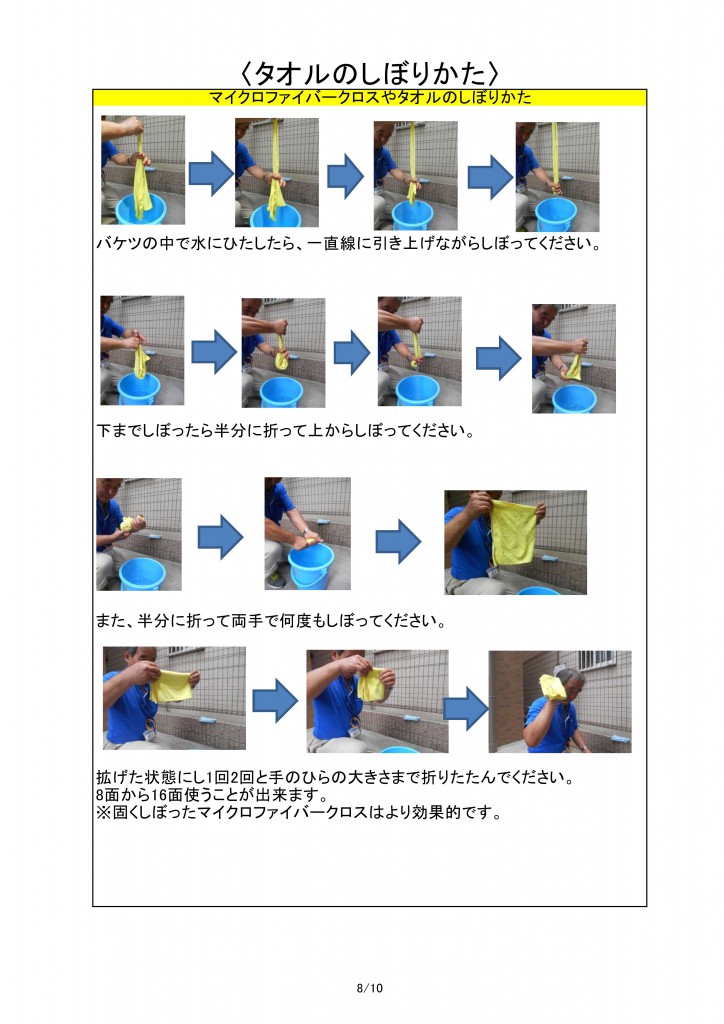 〈タオルのしぼりかた〉

マイクロファイバークロスやタオルのしぼりかた

バケツの中で水にひたしたら、一直線に引き上げながらしぼってください。

下までしぼったら半分に折って上からしぼってください。

また、半分に折って両手で何度もしぼってください。

拡げた状態にし1回2回と手のひらの大きさまで折りたたんでください。
8面から16面使うことが出来ます。
※固くしぼったマイクロファイバークロスはより効果的です。

8/10