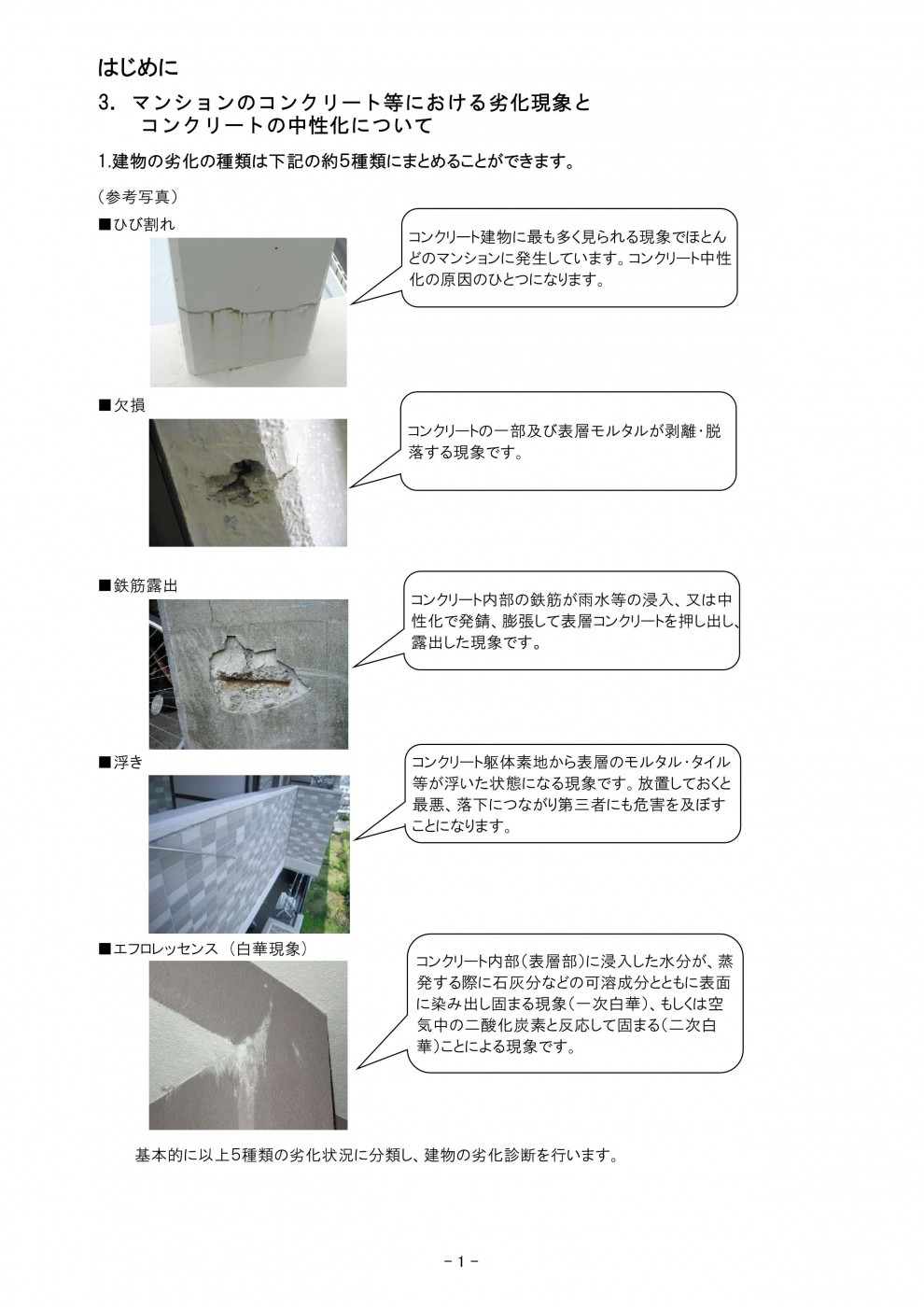 はじめに

3. マンションのコンクリート等における劣化現象と
コンクリートの中性化について

1.建物の劣化の種類は下記の約5種類にまとめることができます。

（参考写真）

■ひび割れ

コンクリート建物に最も多く見られる現象でほとんどのマンションに発生しています。コンクリート中性化の原因のひとつになります。

■欠損

コンクリートの一部及び表層モルタルが剥離・脱落する現象です。

■鉄筋露出

コンクリート内部の鉄筋が雨水等の浸入、又は中性化で発錆、膨張して表層コンクリートを押し出し、露出した現象です。

■浮き

コンクリート躯体素地から表層のモルタル・タイル等が浮いた状態になる現象です。放置しておくと最悪、落下につながり第三者にも危害を及ぼすことになります。

■エフロレッセンス（白華現象）

コンクリート内部（表層部）に浸入した水分が、蒸発する際に石灰分などの可溶成分とともに表面に染み出し固まる現象（一次白華）、もしくは空気中の二酸化炭素と反応して固まる（二次白華）ことによる現象です。

基本的に以上5種類の劣化状況に分類し、建物の劣化診断を行います。

－1－