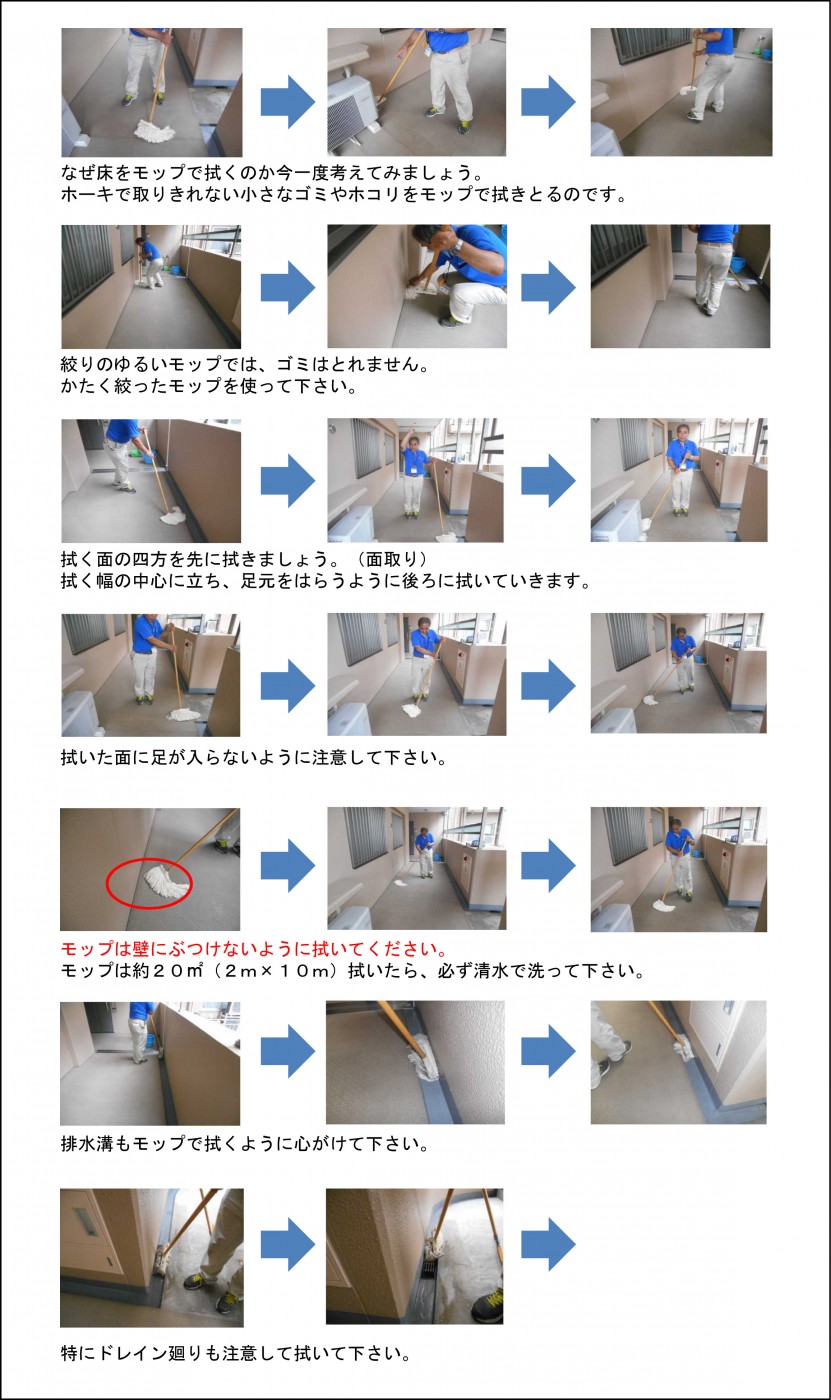 なぜ床をモップで拭くのか今一度考えてみましょう。
ホーキで取りきれない小さなゴミやホコリをモップで拭きとるのです。

絞りのゆるいモップでは、ゴミはとれません。
かたく絞ったモップを使って下さい。

拭く面の四方を先に拭きましょう。（面取り）
拭く幅の中心に立ち、足元をはらうように後ろに拭いていきます。

拭いた面に足が入らないように注意して下さい。

モップは壁にぶつけないように拭いてください。
モップは約２０㎡（２ｍ×１０ｍ）拭いたら、必ず清水で洗って下さい。

排水溝もモップで拭くように心がけて下さい。

特にドレイン廻りも注意して拭いて下さい。