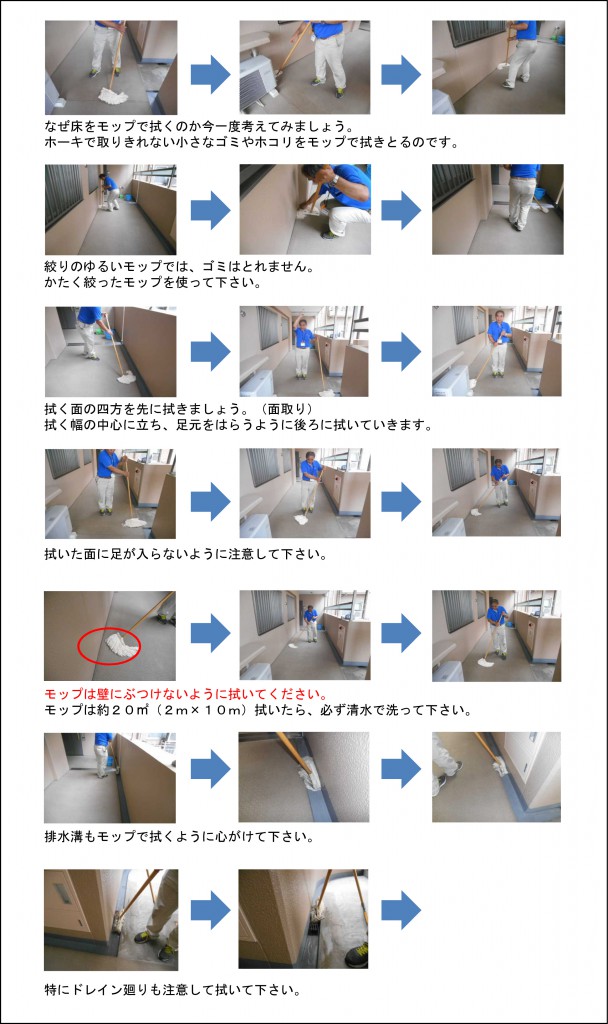 なぜ床をモップで拭くのか今一度考えてみましょう。
ホーキで取りきれない小さなゴミやホコリをモップで拭きとるのです。

絞りのゆるいモップでは、ゴミはとれません。
かたく絞ったモップを使って下さい。

拭く面の四方を先に拭きましょう。（面取り）
拭く幅の中心に立ち、足元をはらうように後ろに拭いていきます。

拭いた面に足が入らないように注意して下さい。

モップは壁にぶつけないように拭いてください。
モップは約２０㎡（２ｍ×１０ｍ）拭いたら、必ず清水で洗って下さい。

排水溝もモップで拭くように心がけて下さい。

特にドレイン廻りも注意して拭いて下さい。